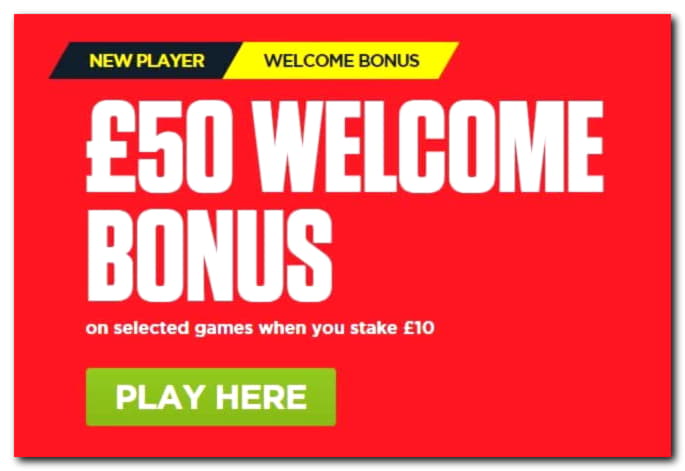 NEW PLAYER WELCOME BONUS

£50 WELCOME BONUS

on selected games when you stake £10

PLAY HERE